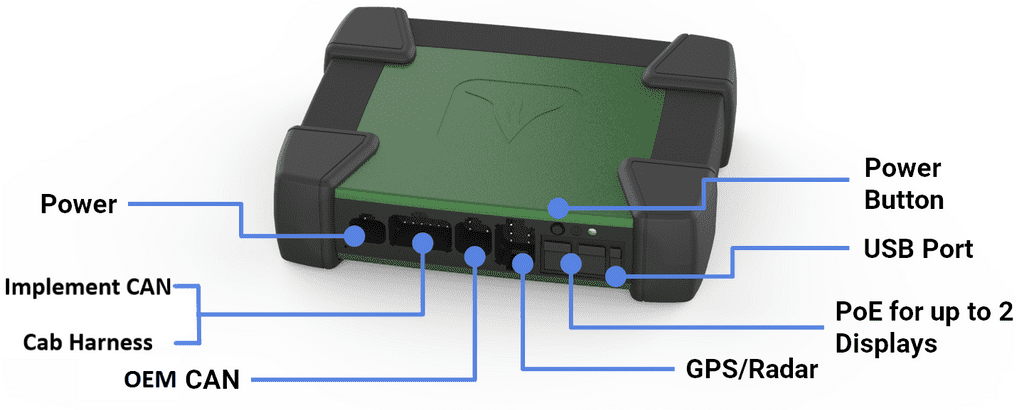 Power

Implement CAN

Cab Harness

OEM CAN

Power Button

USB Port

PoE for up to 2 Displays

GPS/Radar